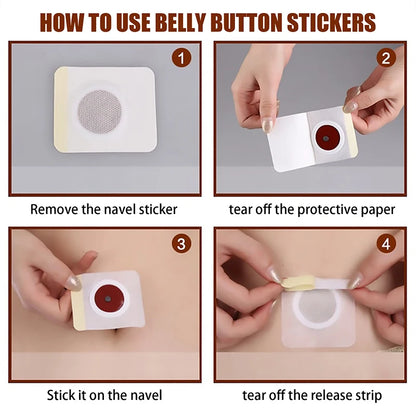 HOW TO USE BELLY BUTTON STICKERS

1

Remove the navel sticker

2

tear off the protective paper

3

Stick it on the navel

4

tear off the release strip