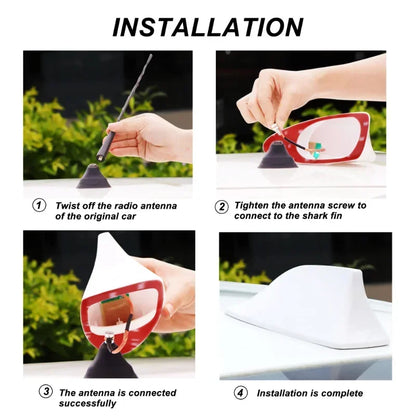 INSTALLATION

① Twist off the radio antenna of the original car

② Tighten the antenna screw to connect to the shark fin

③ The antenna is connected successfully

④ Installation is complete