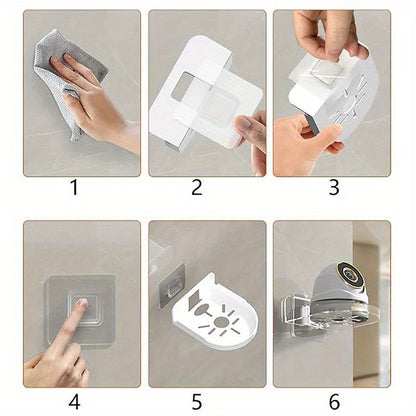 1
2
3
4
5
6